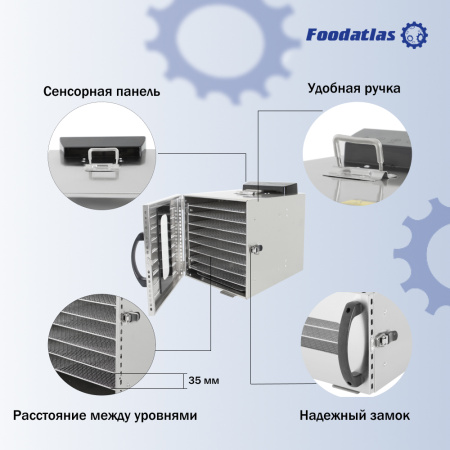 Foodatlas

Сенсорная панель

Удобная ручка

35 мм

Расстояние между уровнями

Надежный замок